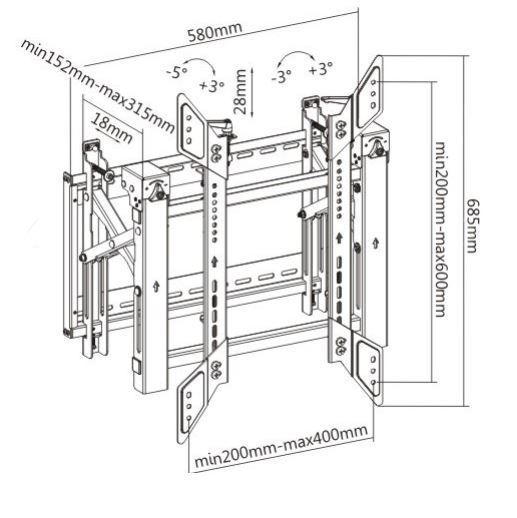 580mm

min152mm-max315mm

18mm

-5°

+3°

28mm

-3°

+3°

min200mm-max600mm

685mm

min200mm-max400mm